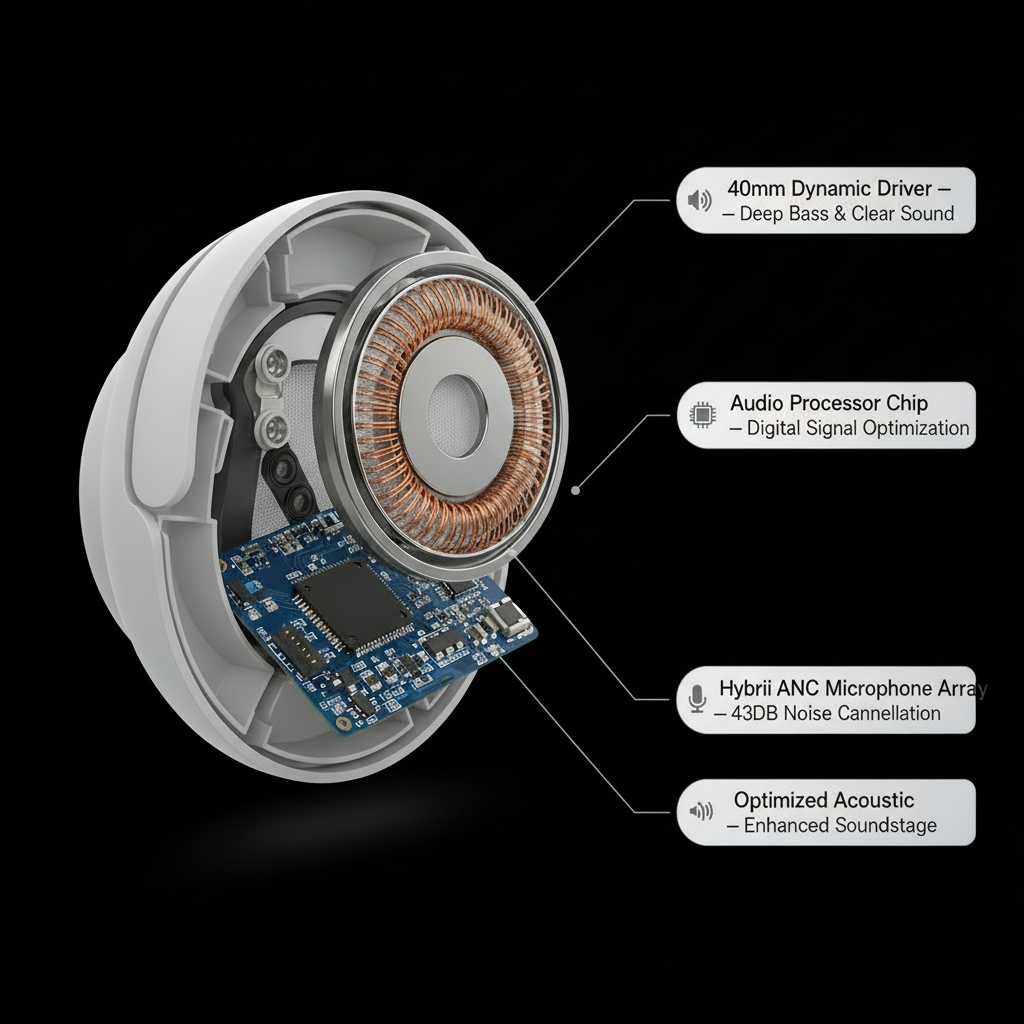 40mm Dynamic Driver –
– Deep Bass & Clear Sound

Audio Processor Chip
– Digital Signal Optimization

Hybrii ANC Microphone Array
– 43DB Noise Cannellation

Optimized Acoustic
– Enhanced Soundstage